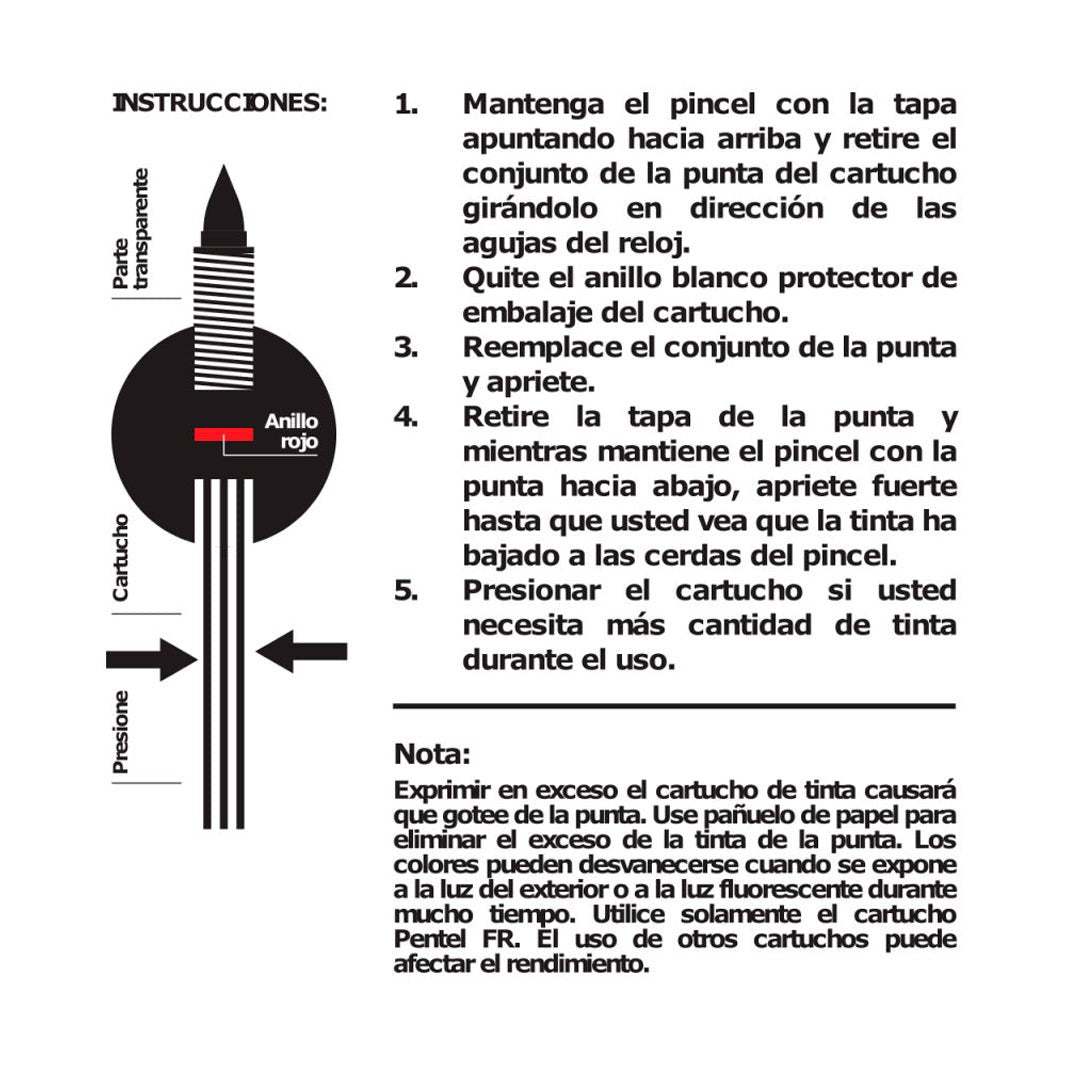 INSTRUCCIONES:

Parte transparente

Anillo rojo

Cartucho

Presione

1. Mantenga el pincel con la tapa apuntando hacia arriba y retire el conjunto de la punta del cartucho girándolo en dirección de las agujas del reloj.
2. Quite el anillo blanco protector de embalaje del cartucho.
3. Reemplace el conjunto de la punta y apriete.
4. Retire la tapa de la punta y mientras mantiene el pincel con la punta hacia abajo, apriete fuerte hasta que usted vea que la tinta ha bajado a las cerdas del pincel.
5. Presionar el cartucho si usted necesita más cantidad de tinta durante el uso.

Nota:

Exprimir en exceso el cartucho de tinta causará que gotee de la punta. Use pañuelo de papel para eliminar el exceso de la tinta de la punta. Los colores pueden desvanecerse cuando se expone a la luz del exterior o a la luz fluorescente durante mucho tiempo. Utilice solamente el cartucho Pentel FR. El uso de otros cartuchos puede afectar el rendimiento.